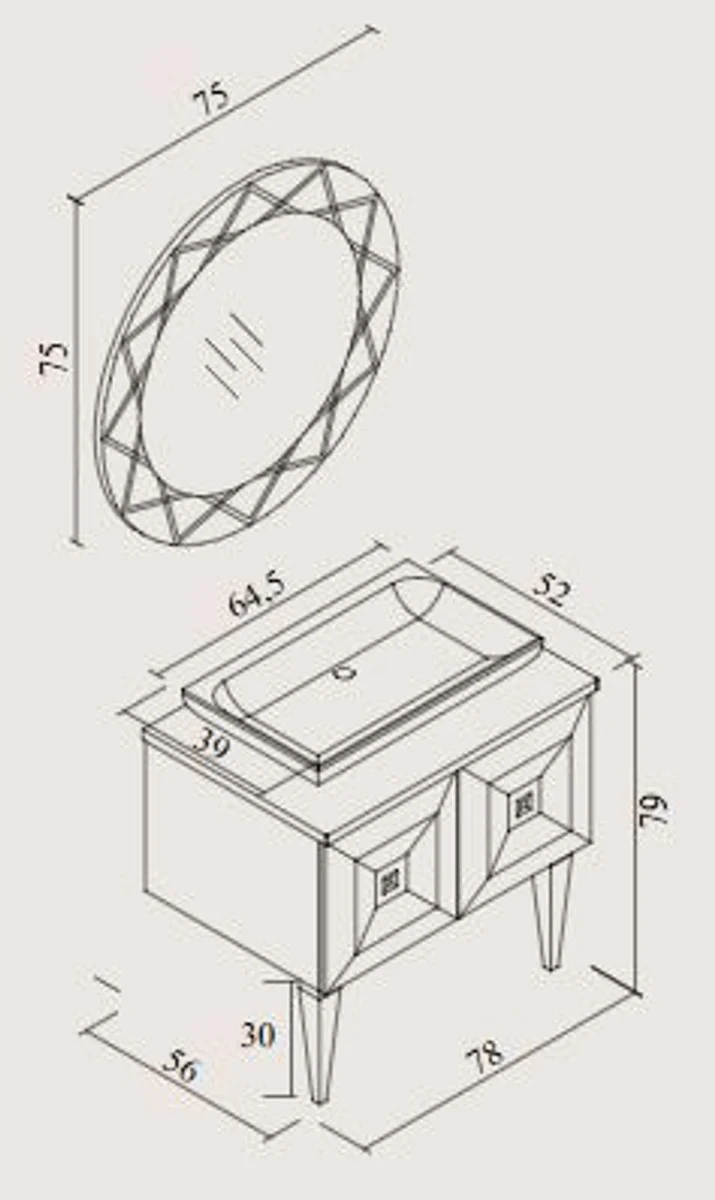 75
75
64,5
52
39
79
30
56
78