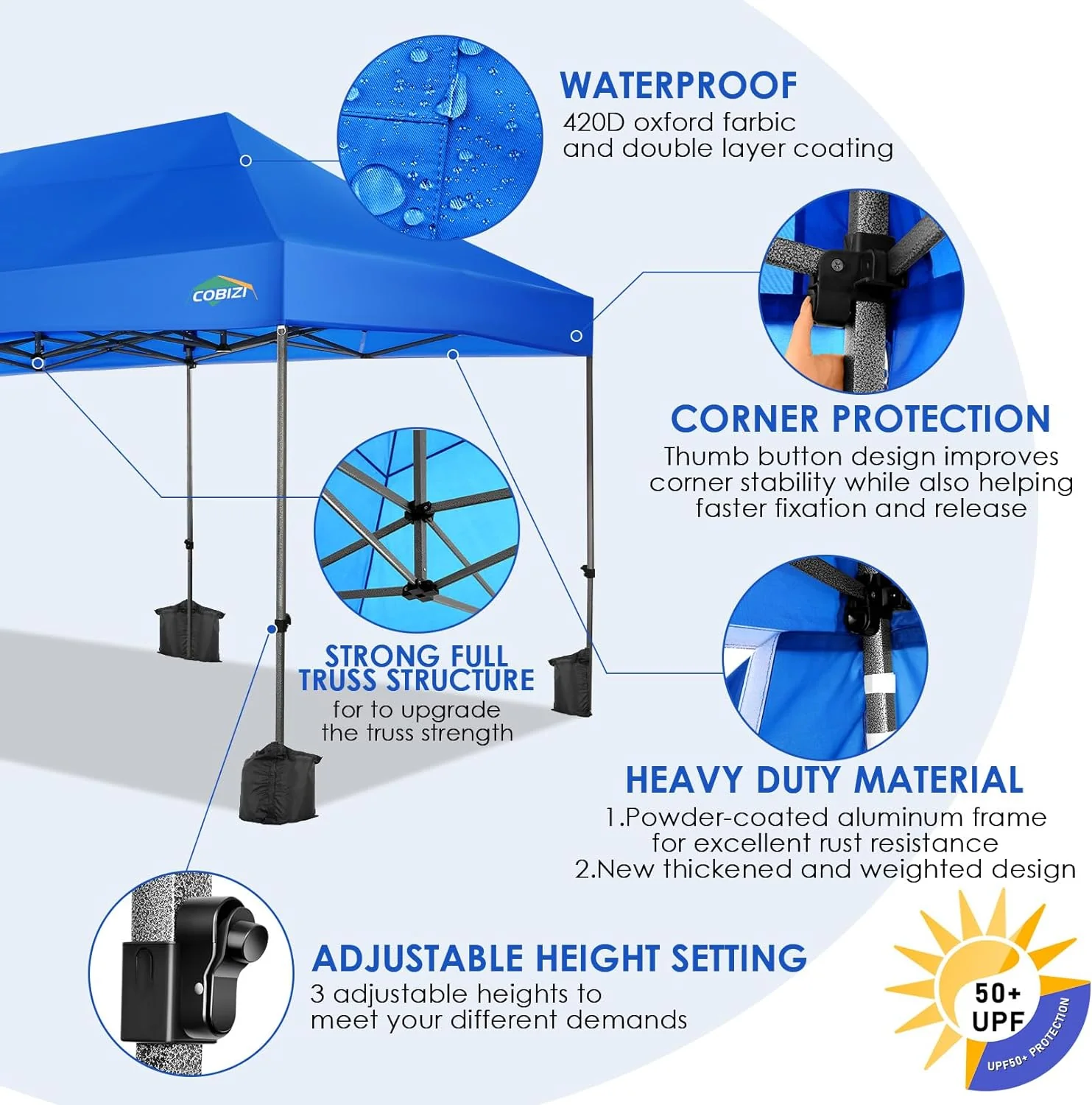 WATERPROOF
420D oxford farbic and double layer coating

COBIZI

CORNER PROTECTION
Thumb button design improves corner stability while also helping faster fixation and release

STRONG FULL TRUSS STRUCTURE
for to upgrade the truss strength

HEAVY DUTY MATERIAL
1.Powder-coated aluminum frame for excellent rust resistance
2.New thickened and weighted design

ADJUSTABLE HEIGHT SETTING
3 adjustable heights to meet your different demands

50+ UPF
UPF50+ PROTECTION