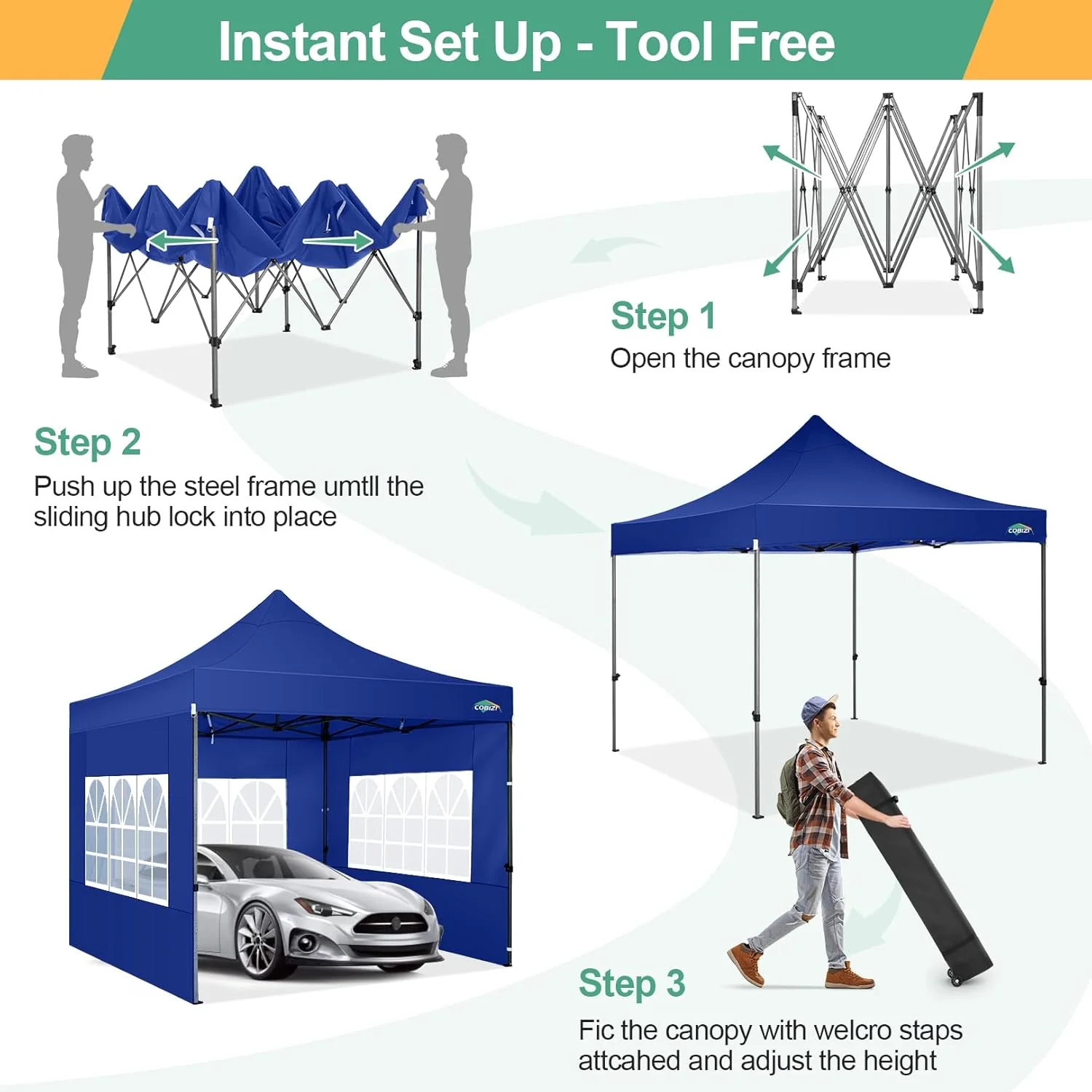 Instant Set Up - Tool Free

Step 1
Open the canopy frame

Step 2
Push up the steel frame umtll the sliding hub lock into place

COBIZI

COBIZI

Step 3
Fic the canopy with welcro staps attcahed and adjust the height