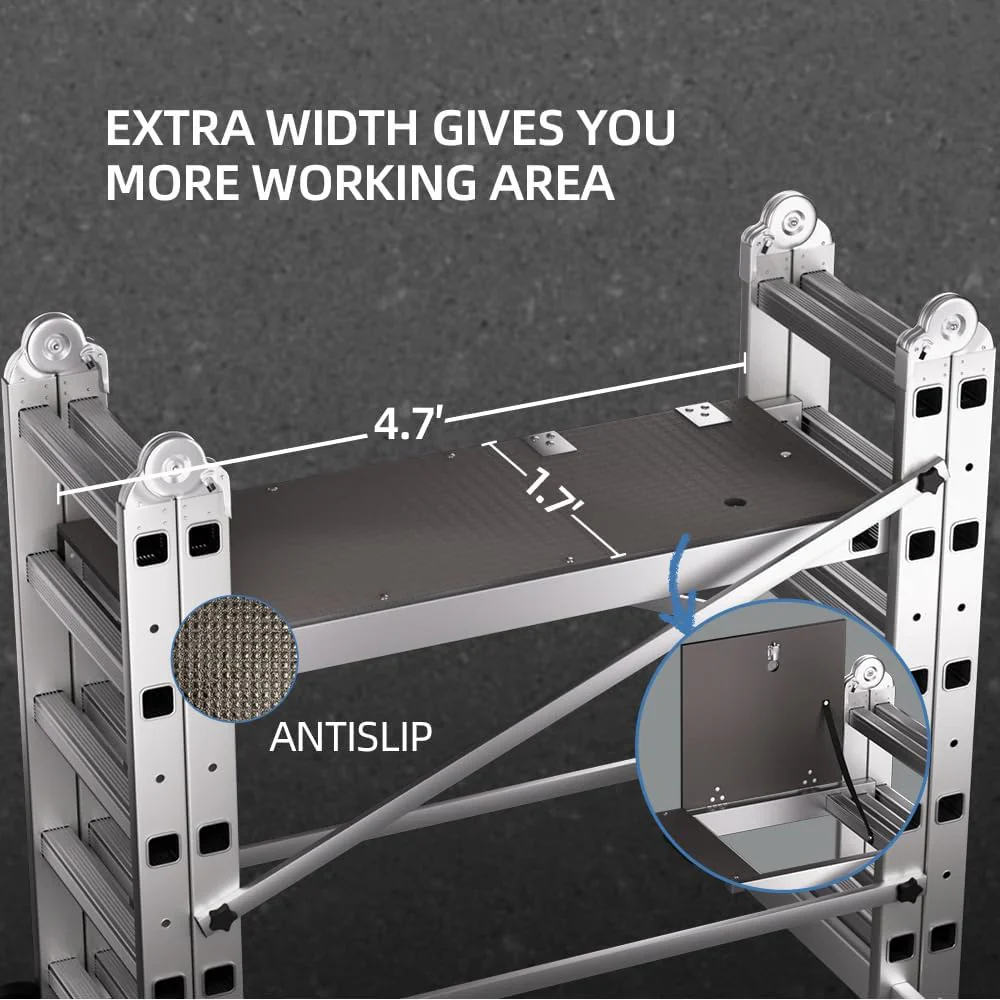 EXTRA WIDTH GIVES YOU MORE WORKING AREA

4.7'

1.7'

ANTISLIP