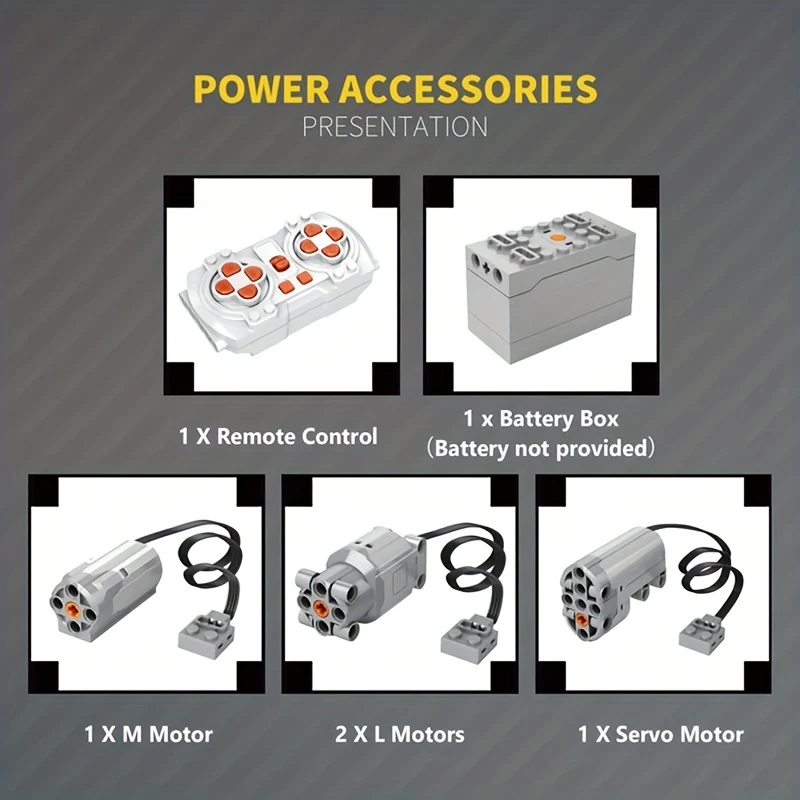 POWER ACCESSORIES
PRESENTATION

1 X Remote Control

1 x Battery Box
(Battery not provided)

1 X M Motor

2 X L Motors

1 X Servo Motor